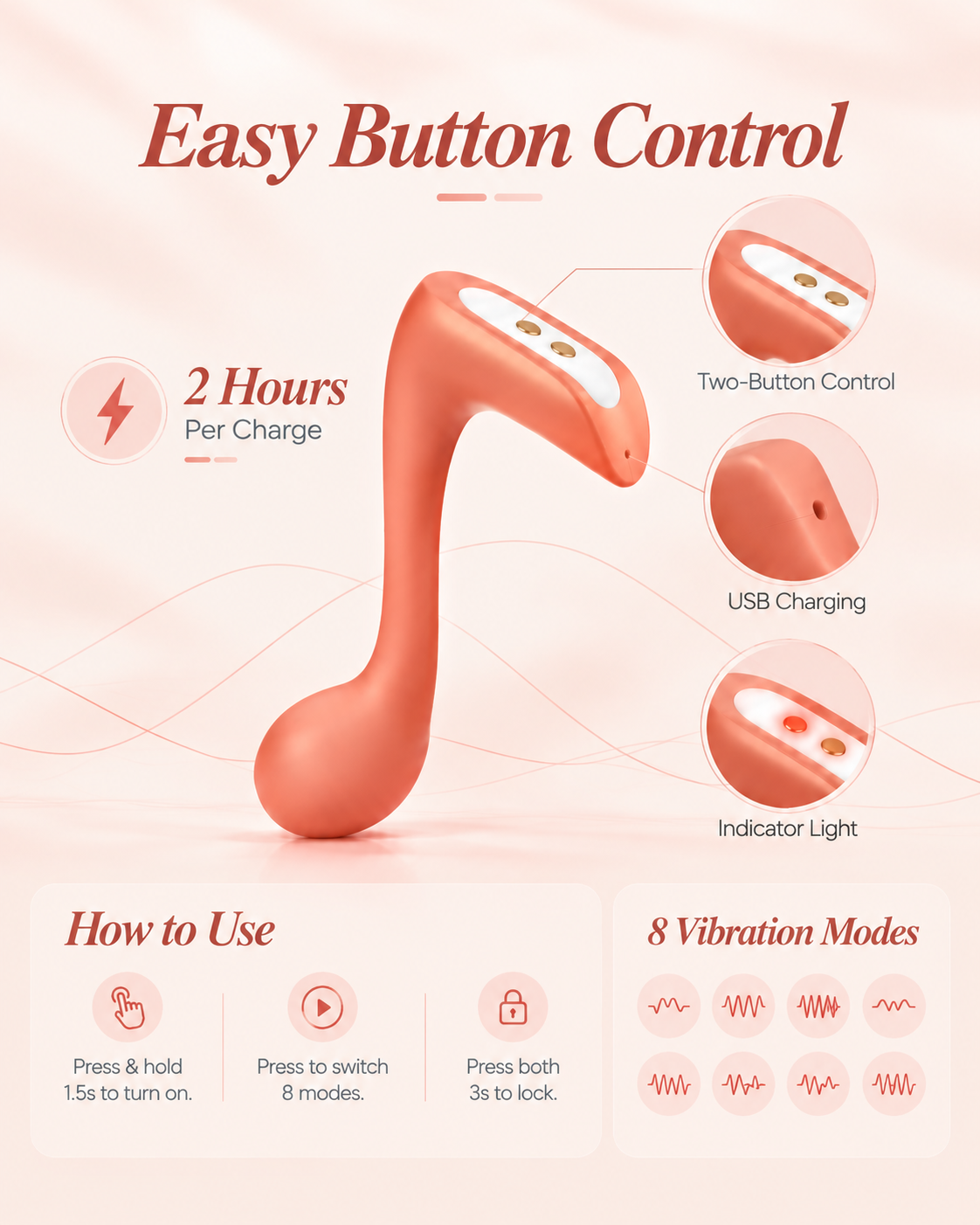 Easy Button Control

2 Hours
Per Charge

Two-Button Control

USB Charging

Indicator Light

How to Use

Press & hold 1.5s to turn on.

Press to switch 8 modes.

Press both 3s to lock.

8 Vibration Modes